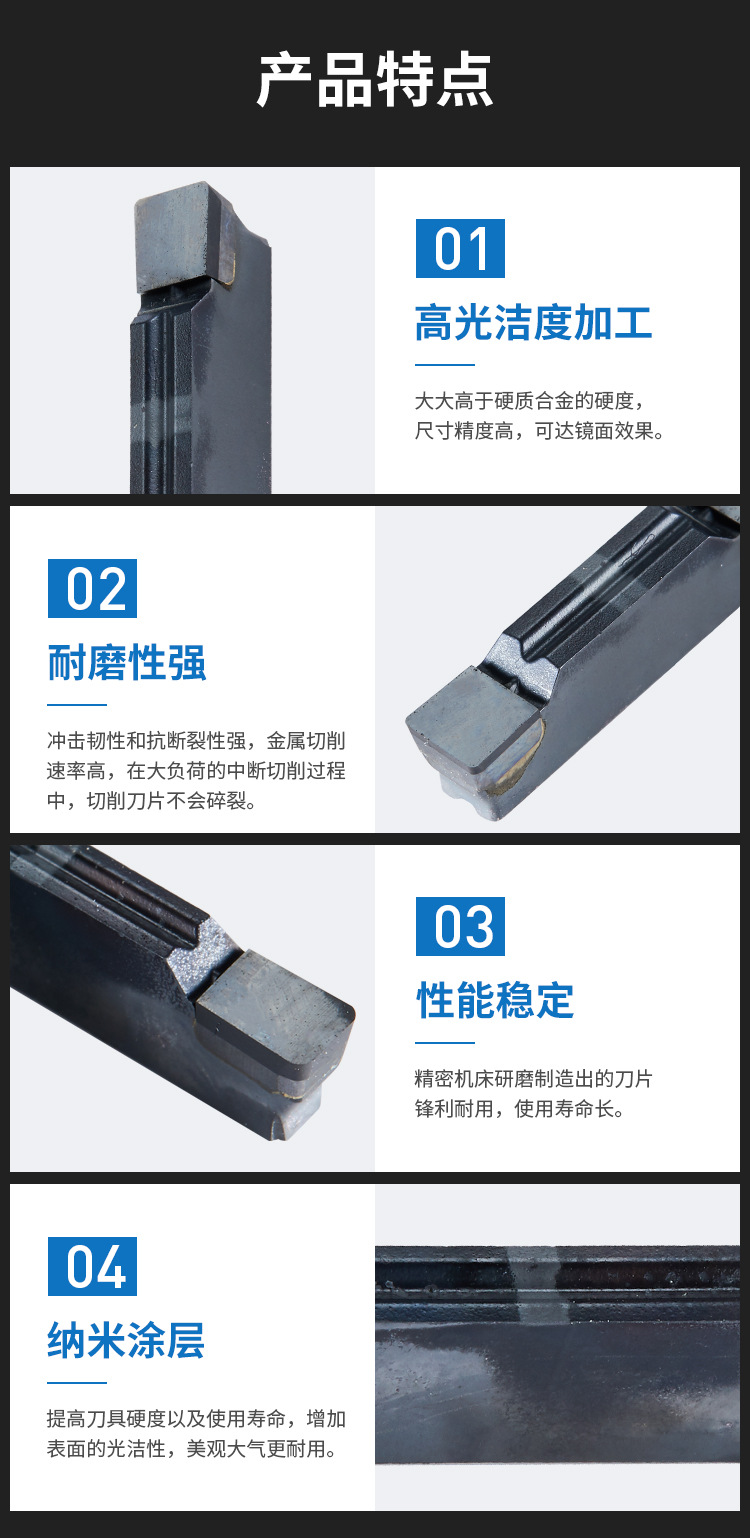 产品特点

01
高光洁度加工
大大高于硬质合金的硬度，尺寸精度高，可达镜面效果。

02
耐磨性强
冲击韧性和抗断裂性强，金属切削速率高，在大负荷的中断切削过程中，切削刀片不会碎裂。

03
性能稳定
精密机床研磨制造出的刀片锋利耐用，使用寿命长。

04
纳米涂层
提高刀具硬度以及使用寿命，增加表面的光洁性，美观大气更耐用。