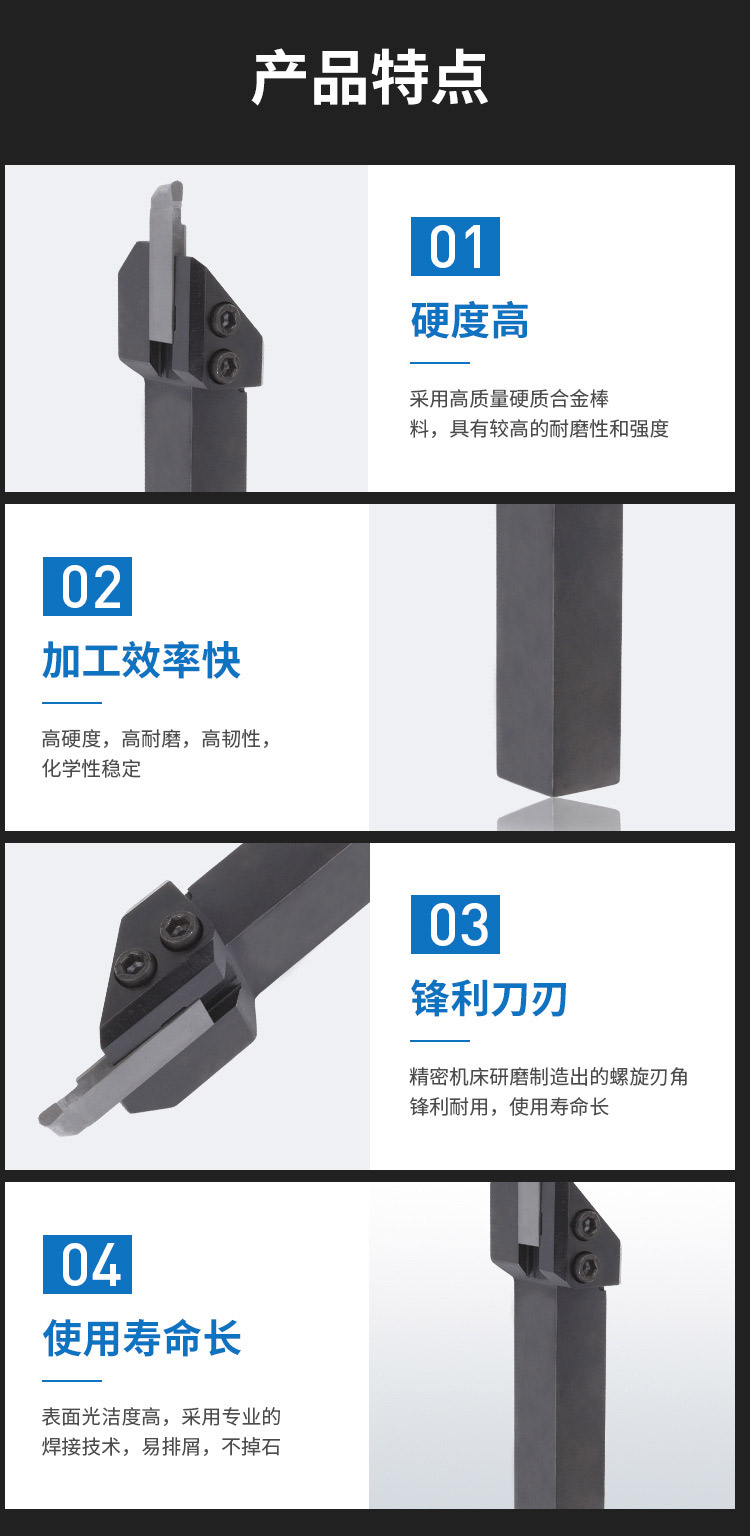 产品特点

01
硬度高
采用高质量硬质合金棒料，具有较高的耐磨性和强度

02
加工效率快
高硬度，高耐磨，高韧性，化学性稳定

03
锋利刀刃
精密机床研磨制造出的螺旋刃角锋利耐用，使用寿命长

04
使用寿命长
表面光洁度高，采用专业的焊接技术，易排屑，不掉石