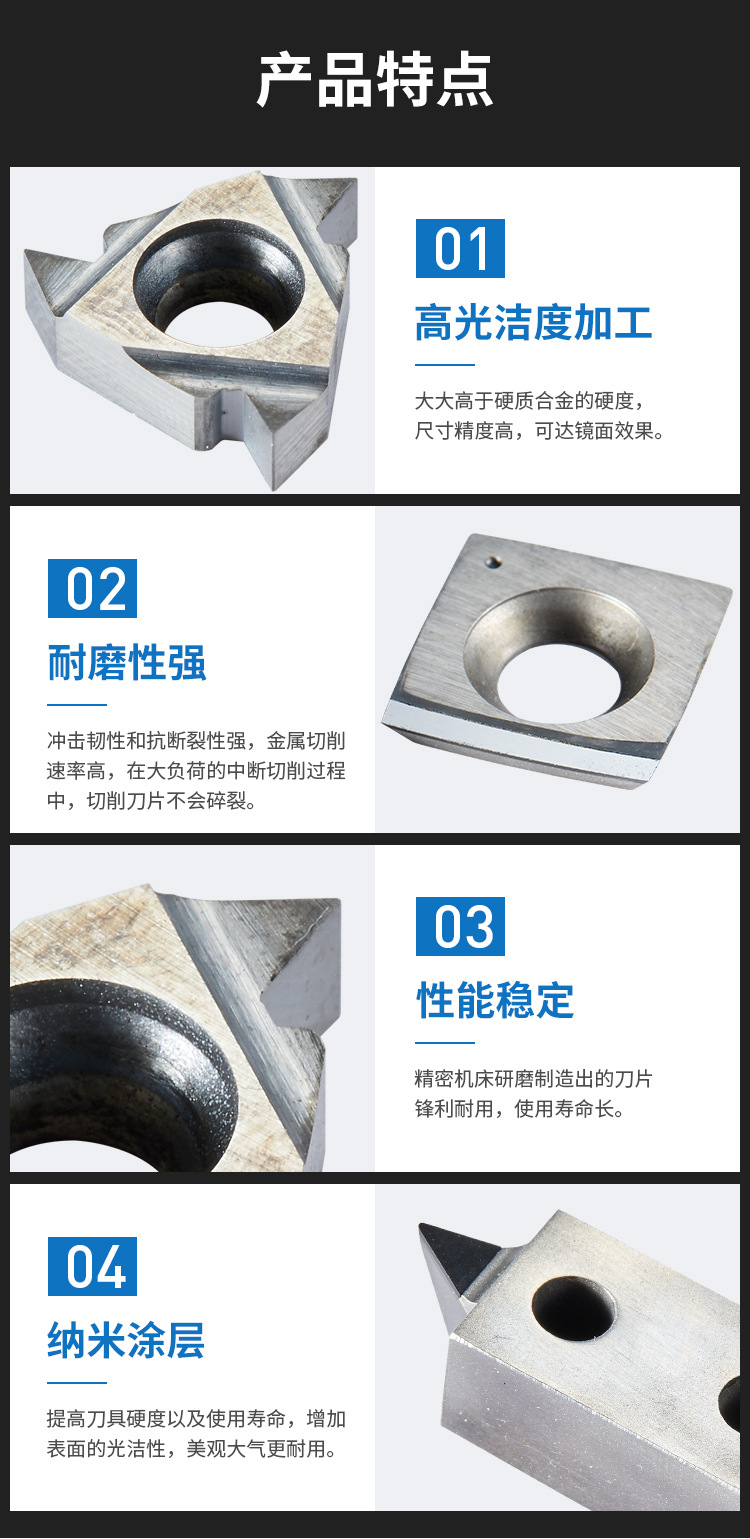 产品特点

01
高光洁度加工

大大高于硬质合金的硬度，尺寸精度高，可达镜面效果。

02
耐磨性强

冲击韧性和抗断裂性强，金属切削速率高，在大负荷的中断切削过程中，切削刀片不会碎裂。

03
性能稳定

精密机床研磨制造出的刀片锋利耐用，使用寿命长。

04
纳米涂层

提高刀具硬度以及使用寿命，增加表面的光洁性，美观大气更耐用。